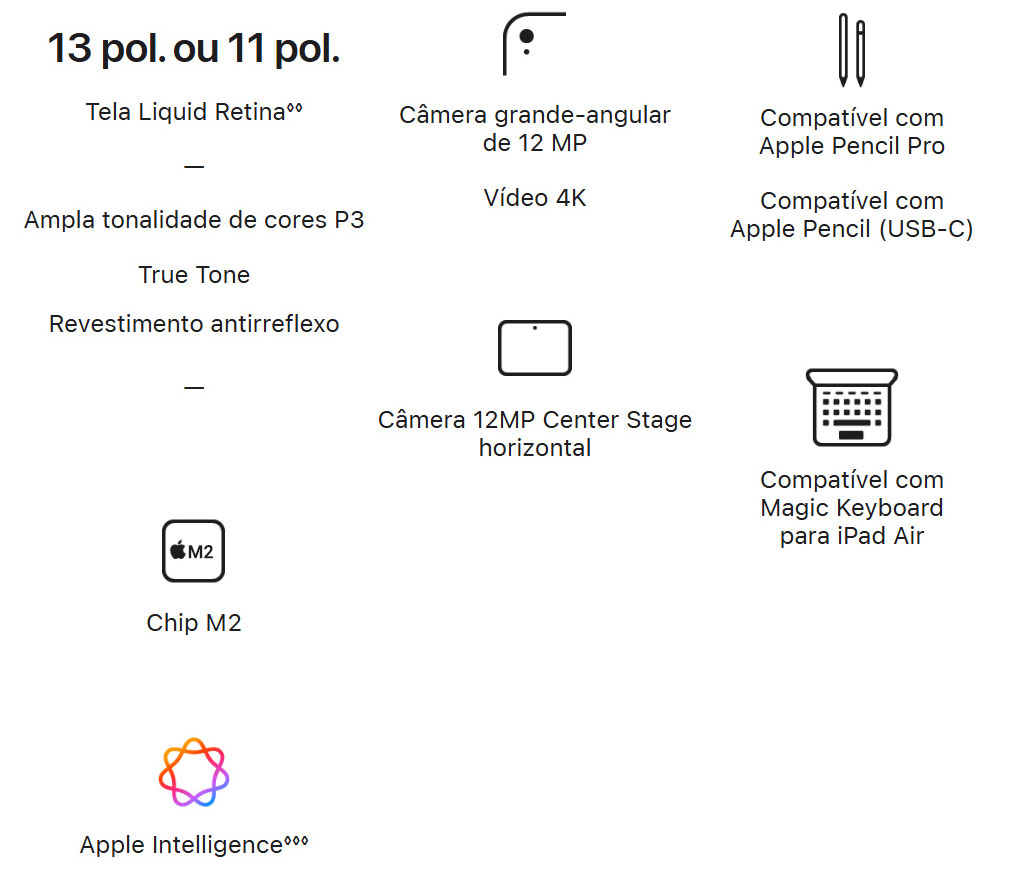 13 pol. ou 11 pol.

Tela Liquid Retina°°

—

Ampla tonalidade de cores P3

True Tone

Revestimento antirreflexo

—

M2

Chip M2

Apple Intelligence°°°

Câmera grande-angular de 12 MP

Vídeo 4K

Câmera 12MP Center Stage horizontal

Compatível com Apple Pencil Pro

Compatível com Apple Pencil (USB-C)

Compatível com Magic Keyboard para iPad Air